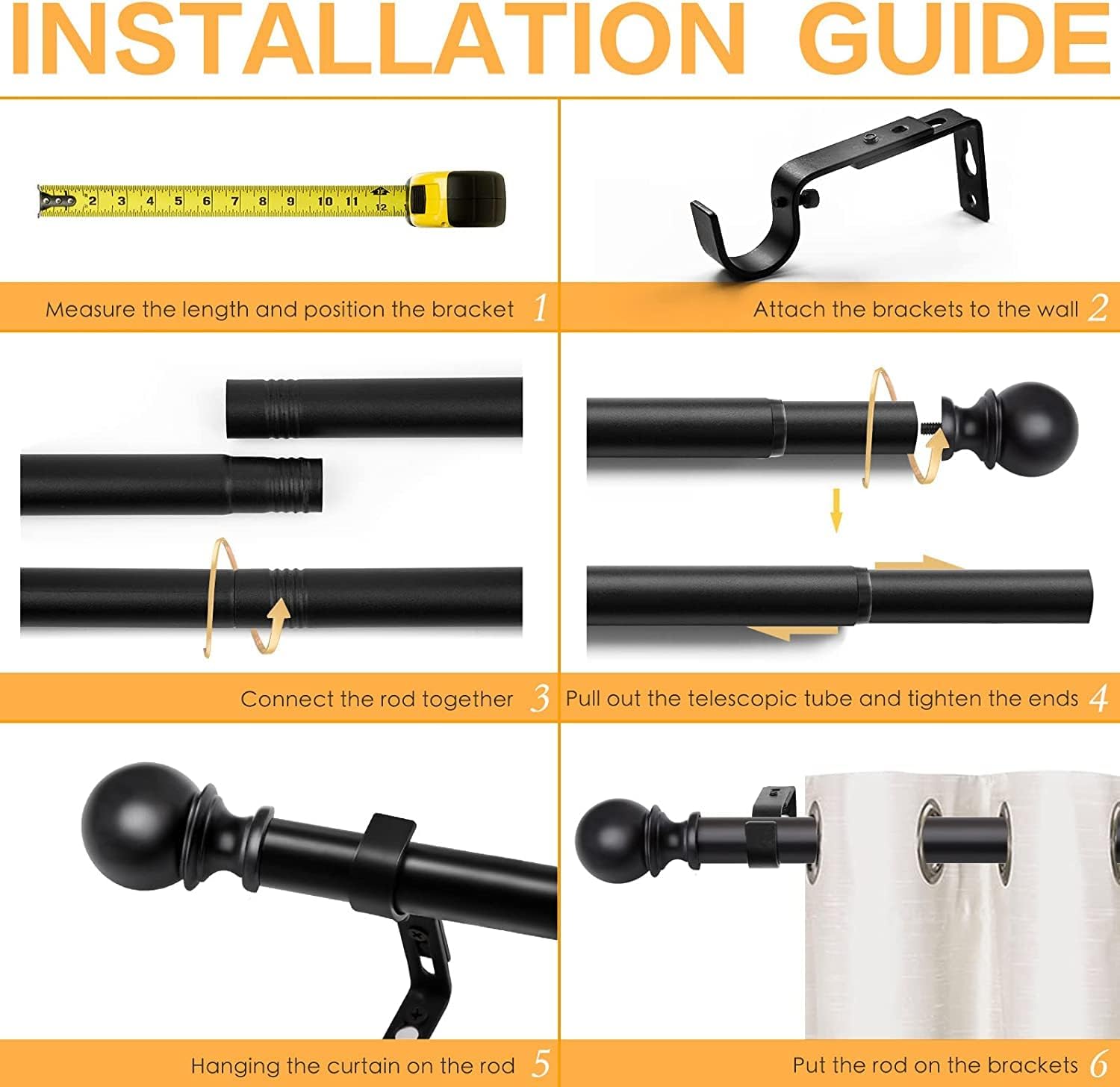 INSTALLATION GUIDE

2 3 4 5 6 7 8 9 10 11 12

Measure the length and position the bracket 1

Attach the brackets to the wall 2

Connect the rod together 3

Pull out the telescopic tube and tighten the ends 4

Hanging the curtain on the rod 5

Put the rod on the brackets 6